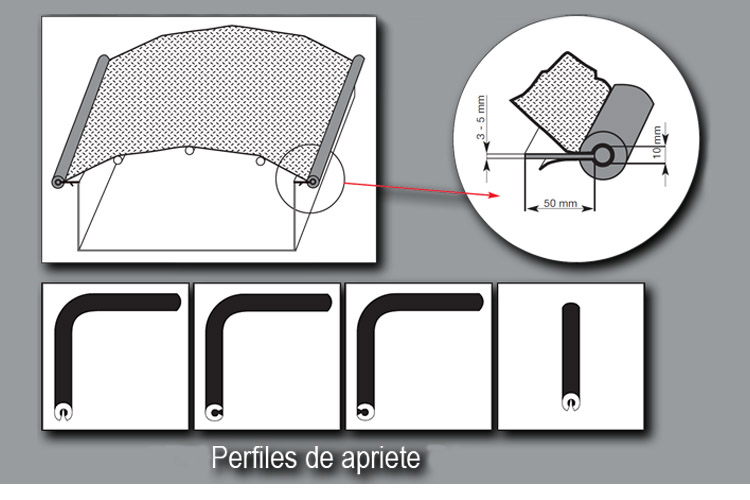 3 - 5 mm
10 mm
50 mm

Perfiles de apriete